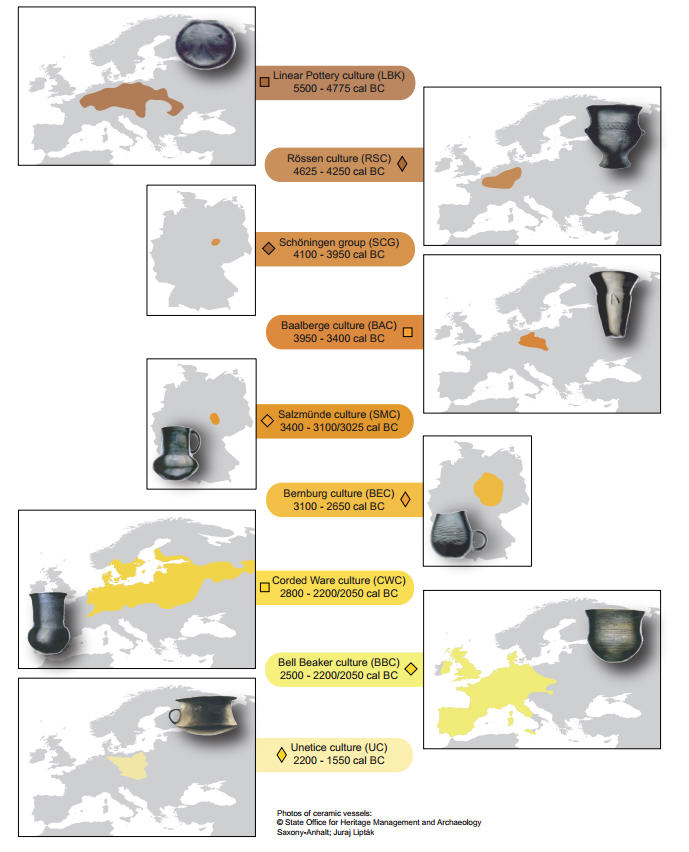 Linear Pottery culture (LBK)
5500 - 4775 cal BC

Rössen culture (RSC)
4625 - 4250 cal BC

Schöningen group (SCG)
4100 - 3950 cal BC

Baalberge culture (BAC)
3950 - 3400 cal BC

Salzmünde culture (SMC)
3400 - 3100/3025 cal BC

Bernburg culture (BEC)
3100 - 2650 cal BC

Corded Ware culture (CWC)
2800 - 2200/2050 cal BC

Bell Beaker culture (BBC)
2500 - 2200/2050 cal BC

Unetice culture (UC)
2200 - 1550 cal BC

Photos of ceramic vessels:
© State Office for Heritage Management and Archaeology Saxony-Anhalt; Juraj Lipták